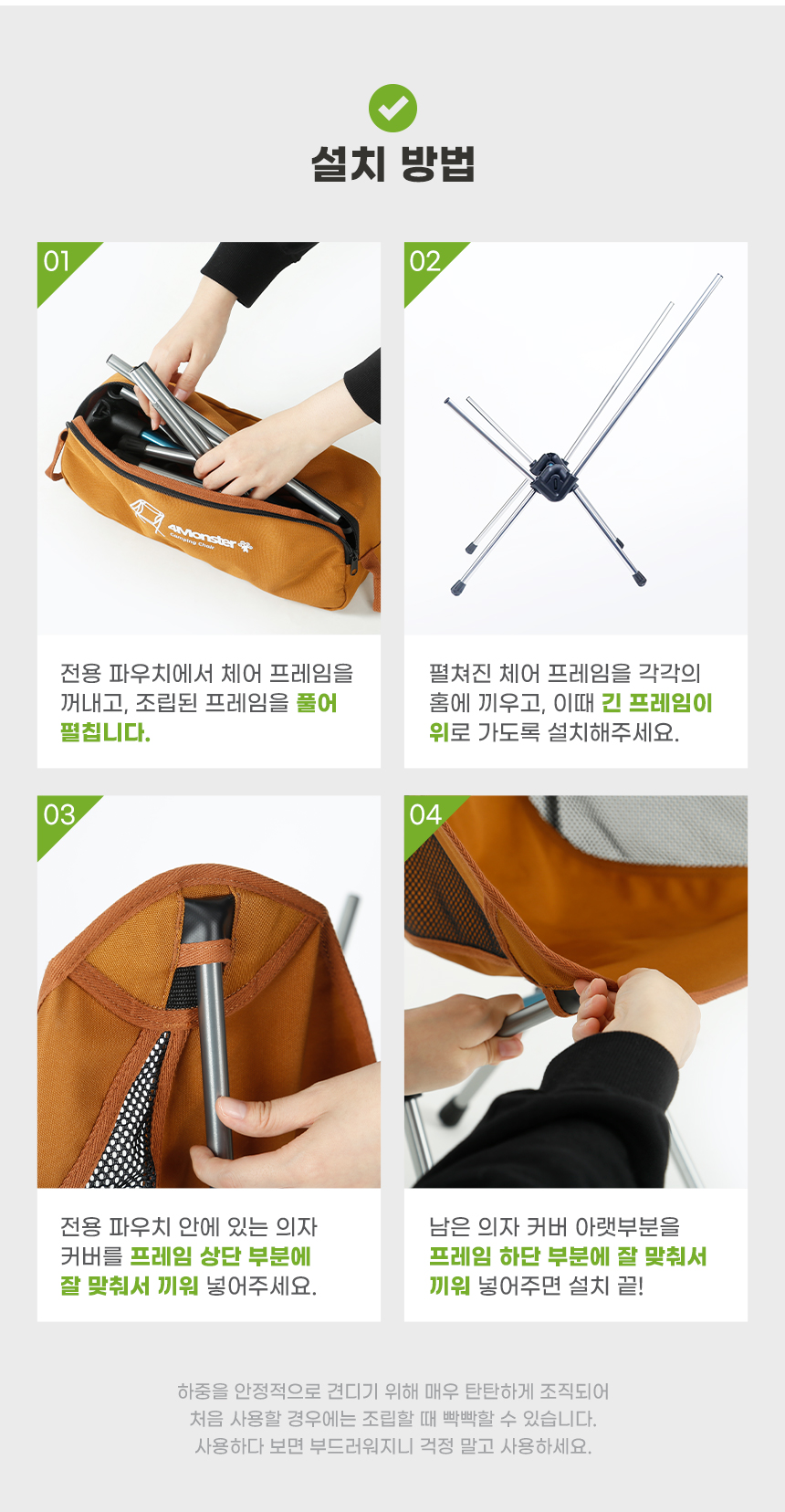 설치 방법

01

4Monster
Camping Chair

전용 파우치에서 체어 프레임을 꺼내고, 조립된 프레임을 풀어 펼칩니다.

02

펼쳐진 체어 프레임을 각각의 홈에 끼우고, 이때 긴 프레임이 위로 가도록 설치해주세요.

03

전용 파우치 안에 있는 의자 커버를 프레임 상단 부분에 잘 맞춰서 끼워 넣어주세요.

04

남은 의자 커버 아랫부분을 프레임 하단 부분에 잘 맞춰서 끼워 넣어주면 설치 끝!

하중을 안정적으로 견디기 위해 매우 탄탄하게 조직되어 처음 사용할 경우에는 조립할 때 빡빡할 수 있습니다. 사용하다 보면 부드러워지니 걱정 말고 사용하세요.