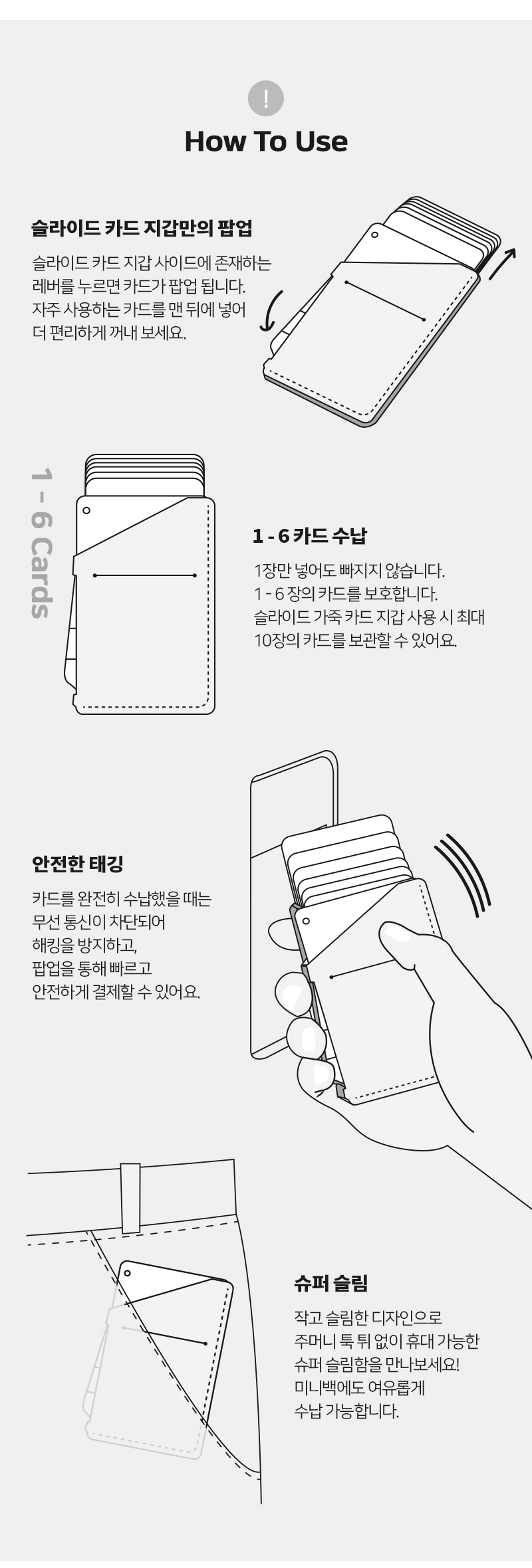 !

How To Use

슬라이드 카드 지갑만의 팝업

슬라이드 카드 지갑 사이드에 존재하는 레버를 누르면 카드가 팝업 됩니다. 자주 사용하는 카드를 맨 뒤에 넣어 더 편리하게 꺼내 보세요.

1 - 6 Cards

1 - 6 카드 수납

1장만 넣어도 빠지지 않습니다.
1 - 6 장의 카드를 보호합니다.
슬라이드 가죽 카드 지갑 사용 시 최대 10장의 카드를 보관할 수 있어요.

안전한 태깅

카드를 완전히 수납했을 때는 무선 통신이 차단되어 해킹을 방지하고, 팝업을 통해 빠르고 안전하게 결제할 수 있어요.

슈퍼 슬림

작고 슬림한 디자인으로 주머니 툭 튀 없이 휴대 가능한 슈퍼 슬림함을 만나보세요! 미니백에도 여유롭게 수납 가능합니다.